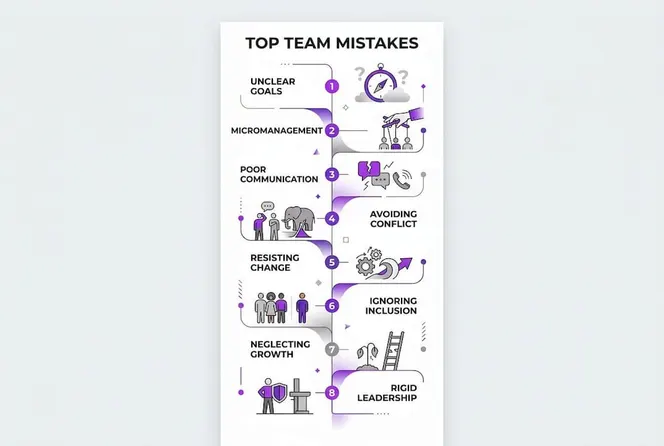 TOP TEAM MISTAKES

UNCLEAR GOALS 1

MICROMANAGEMENT 2

POOR COMMUNICATION 3

4 AVOIDING CONFLICT

RESISTING CHANGE 5

6 IGNORING INCLUSION

NEGLECTING GROWTH 7

8 RIGID LEADERSHIP